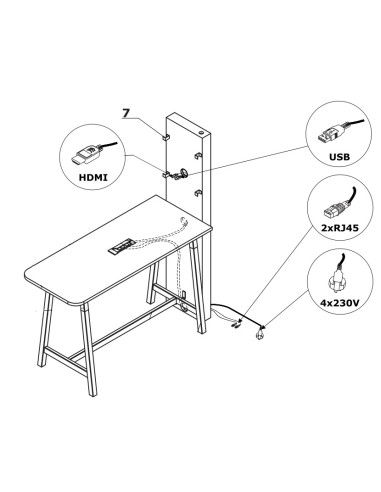 7

HDMI

USB

2xRJ45

4x230V