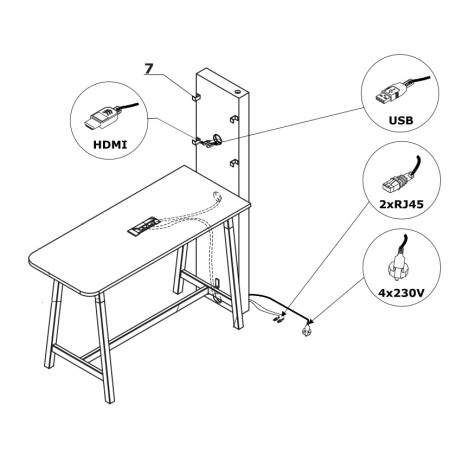 7

HDMI

USB

2xRJ45

4x230V