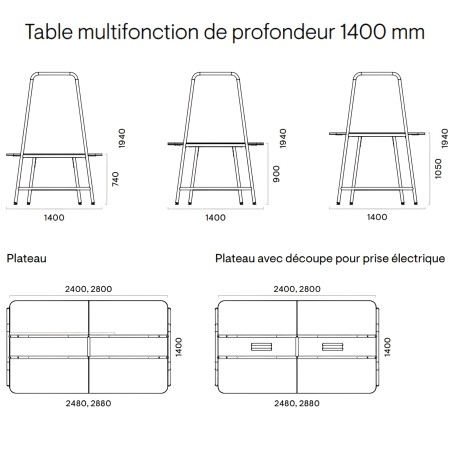 Table multifonction de profondeur 1400 mm

1940
740
1400

1940
900
1400

1940
1050
1400

Plateau

2400, 2800
1400
2480, 2880

Plateau avec découpe pour prise électrique

2400, 2800
1400
2480, 2880